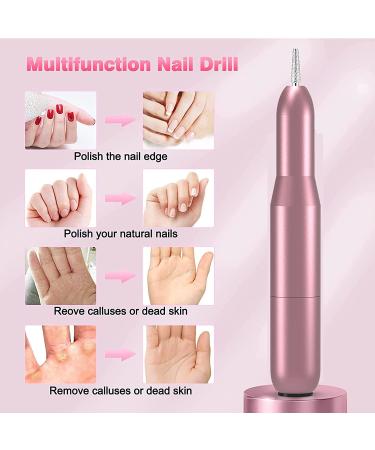 Multifunction Nail Drill

Polish the nail edge

Polish your natural nails

Reove calluses or dead skin

Remove calluses or dead skin