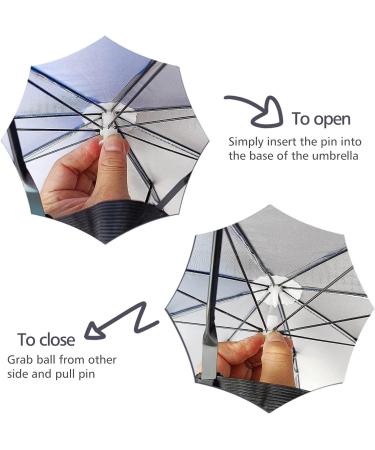 To open
Simply insert the pin into the base of the umbrella

To close
Grab ball from other side and pull pin