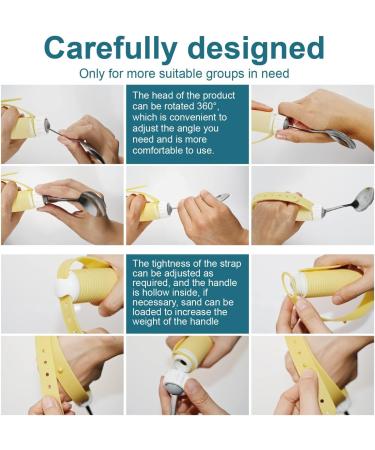 Carefully designed

Only for more suitable groups in need

The head of the product can be rotated 360°, which is convenient to adjust the angle you need and is more comfortable to use.

The tightness of the strap can be adjusted as required, and the handle is hollow inside, if necessary, sand can be loaded to increase the weight of the handle