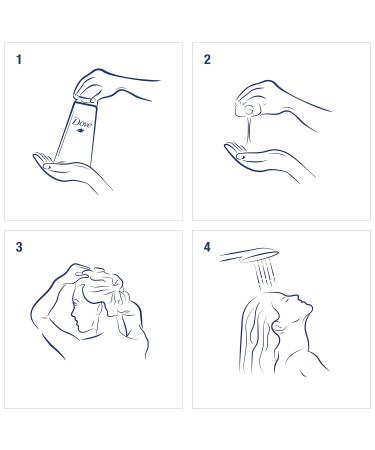 1

Dove

2

3

4