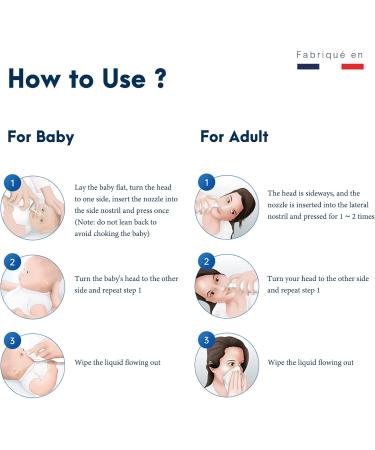 Fabriqué en

How to Use ?

For Baby

1

Lay the baby flat, turn the head to one side, insert the nozzle into the side nostril and press once (Note: do not lean back to avoid choking the baby)

2

Turn the baby's head to the other side and repeat step 1

3

Wipe the liquid flowing out

For Adult

1

The head is sideways, and the nozzle is inserted into the lateral nostril and pressed for 1 ~ 2 times

2

Turn your head to the other side and repeat step 1

3

Wipe the liquid flowing out