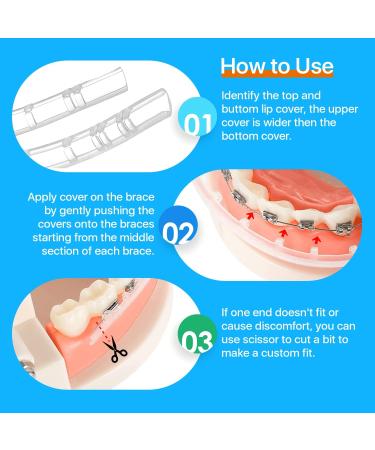 How to Use

01

Identify the top and buttom lip cover, the upper cover is wider then the bottom cover.

Apply cover on the brace by gently pushing the covers onto the braces starting from the middle section of each brace.

02

03

If one end doesn't fit or cause discomfort, you can use scissor to cut a bit to make a custom fit.