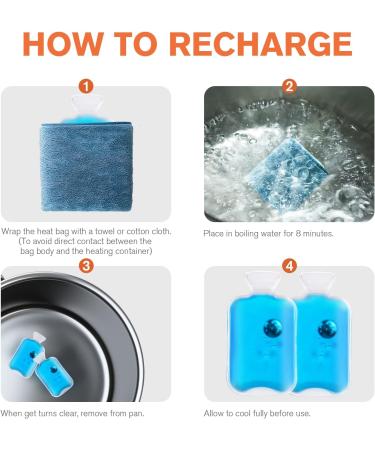 HOW TO RECHARGE

1

Wrap the heat bag with a towel or cotton cloth. (To avoid direct contact between the bag body and the heating container)

2

Place in boiling water for 8 minutes.

3

When get turns clear, remove from pan.

4

Allow to cool fully before use.