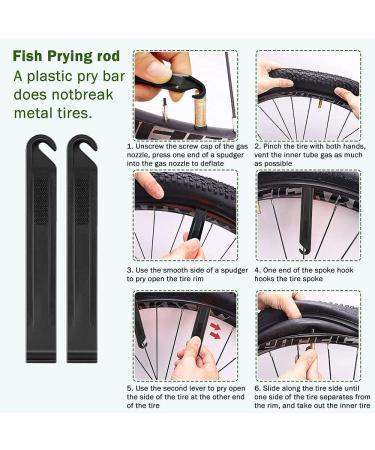 Fish Prying rod
A plastic pry bar does notbreak metal tires.

1. Unscrew the screw cap of the gas nozzle, press one end of a spudger into the gas nozzle to deflate

2. Pinch the tire with both hands, vent the inner tube gas as much as possible

3. Use the smooth side of a spudger to pry open the tire rim

4. One end of the spoke hook hooks the tire spoke

5. Use the second lever to pry open the side of the tire at the other end of the tire

6. Slide along the tire side until one side of the tire separates from the rim, and take out the inner tire