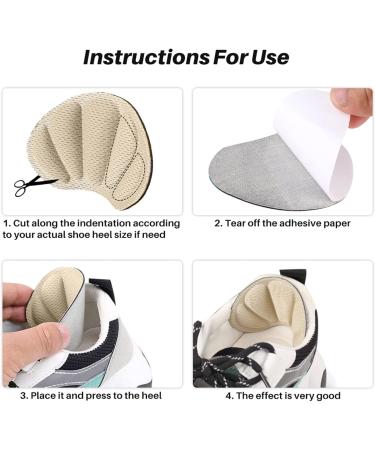 Instructions For Use

1. Cut along the indentation according to your actual shoe heel size if need

2. Tear off the adhesive paper

3. Place it and press to the heel

4. The effect is very good