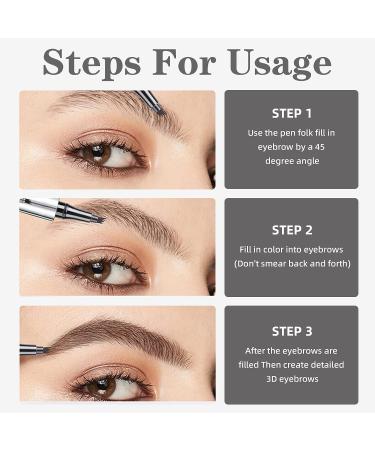 Steps For Usage

STEP 1
Use the pen folk fill in eyebrow by a 45 degree angle

STEP 2
Fill in color into eyebrows (Don't smear back and forth)

STEP 3
After the eyebrows are filled Then create detailed 3D eyebrows