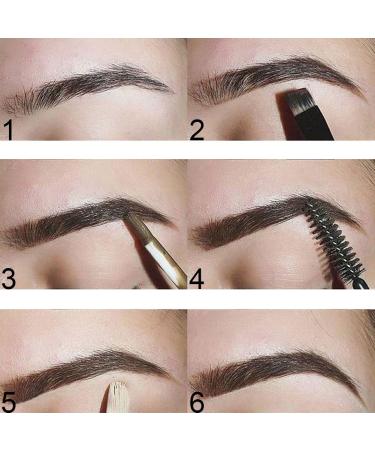 1
2
3
4
5
6