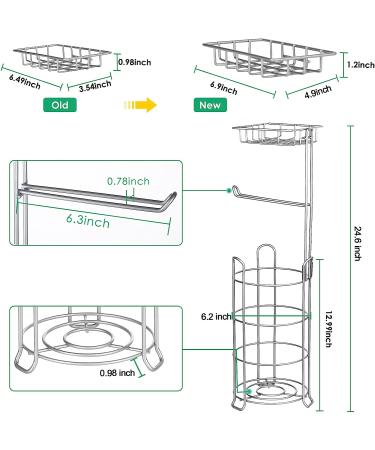 0.98inch
6.49inch
3.54inch
Old
1.2inch
6.9inch
4.9inch
New
0.78inch
6.3inch
24.6 inch
6.2 inch
12.99inch
0.98 inch