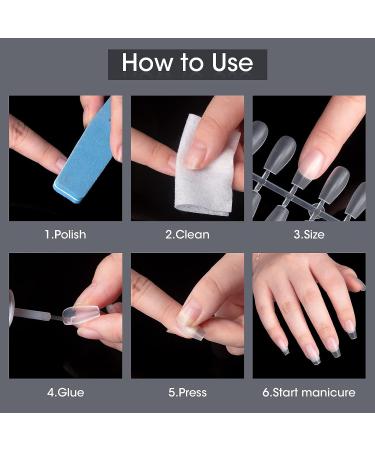 How to Use

1.Polish

2.Clean

3.Size

4.Glue

5.Press

6.Start manicure