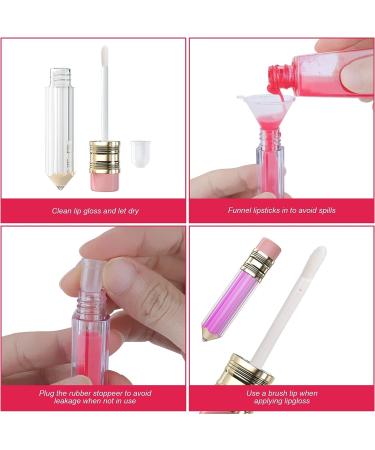 Clean lip gloss and let dry

Funnel lipsticks in to avoid spills

Plug the rubber stoppeer to avoid leakage when not in use

Use a brush tip when applying lipgloss