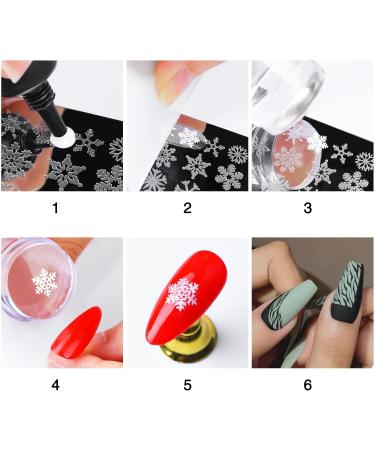 1

2

3

4

5

6