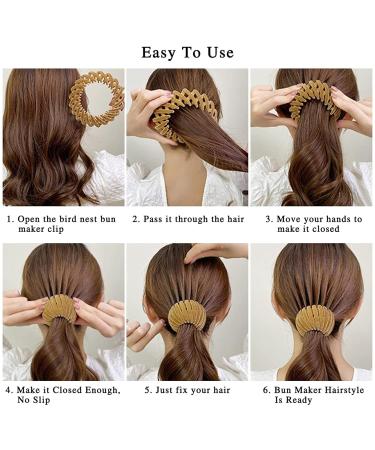 Easy To Use

1. Open the bird nest bun maker clip

2. Pass it through the hair

3. Move your hands to make it closed

4. Make it Closed Enough, No Slip

5. Just fix your hair

6. Bun Maker Hairstyle Is Ready