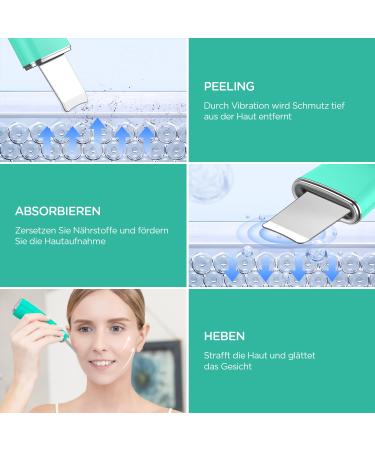 PEELING

Durch Vibration wird Schmutz tief aus der Haut entfernt

ABSORBIEREN

Zersetzen Sie Nährstoffe und fördern Sie die Hautaufnahme

HEBEN

Strafft die Haut und glättet das Gesicht