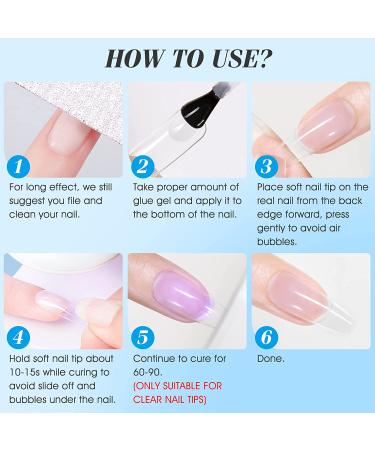 HOW TO USE?

1
For long effect, we still suggest you file and clean your nail.

2
Take proper amount of glue gel and apply it to the bottom of the nail.

3
Place soft nail tip on the real nail from the back edge forward, press gently to avoid air bubbles.

4
Hold soft nail tip about 10-15s while curing to avoid slide off and bubbles under the nail.

5
Continue to cure for 60-90.
(ONLY SUITABLE FOR CLEAR NAIL TIPS)

6
Done.