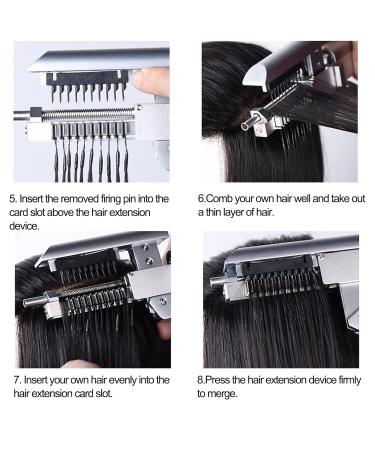 5. Insert the removed firing pin into the card slot above the hair extension device.

6.Comb your own hair well and take out a thin layer of hair.

7. Insert your own hair evenly into the hair extension card slot.

8.Press the hair extension device firmly to merge.