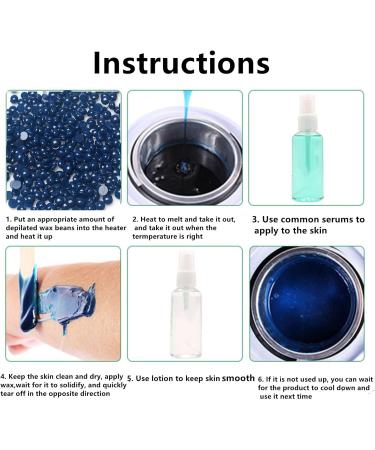 Instructions

1. Put an appropriate amount of depilated wax beans into the heater and heat it up

2. Heat to melt and take it out, and take it out when the termperature is right

3. Use common serums to apply to the skin

4. Keep the skin clean and dry, apply wax,wait for it to solidify, and quickly tear off in the opposite direction

5. Use lotion to keep skin smooth

6. If it is not used up, you can wait for the product to cool down and use it next time