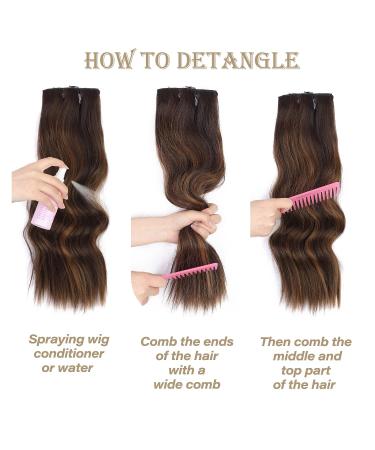 HOW TO DETANGLE

Spraying wig conditioner or water

Comb the ends of the hair with a wide comb

Then comb the middle and top part of the hair