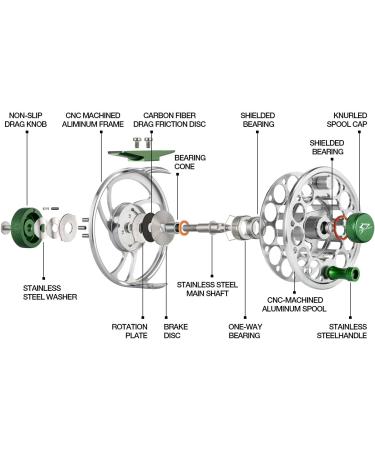 NON-SLIP DRAG KNOB

CNC MACHINED ALUMINUM FRAME

CARBON FIBER DRAG FRICTION DISC

SHIELDED BEARING

KNURLED SPOOL CAP

SHIELDED BEARING

BEARING CONE

STAINLESS STEEL WASHER

STAINLESS STEEL MAIN SHAFT

CNC-MACHINED ALUMINUM SPOOL

ROTATION PLATE

BRAKE DISC

ONE-WAY BEARING

STAINLESS STEELHANDLE