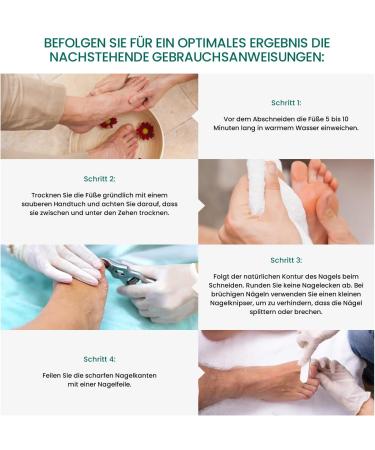 BEFOLGEN SIE FÜR EIN OPTIMALES ERGEBNIS DIE NACHSTEHENDE GEBRAUCHSANWEISUNGEN:

Schritt 1:

Vor dem Abschneiden die Füße 5 bis 10 Minuten lang in warmem Wasser einweichen.

Schritt 2:

Trocknen Sie die Füße gründlich mit einem sauberen Handtuch und achten Sie darauf, dass sie zwischen und unter den Zehen trocknen.

Schritt 3:

Folgt der natürlichen Kontur des Nagels beim Schneiden. Runden Sie keine Nagelecken ab. Bei brüchigen Nägeln verwenden Sie einen kleinen Nagelknipser, um zu verhindern, dass die Nägel splittern oder brechen.

Schritt 4:

Feilen Sie die scharfen Nagelkanten mit einer Nagelfeile.