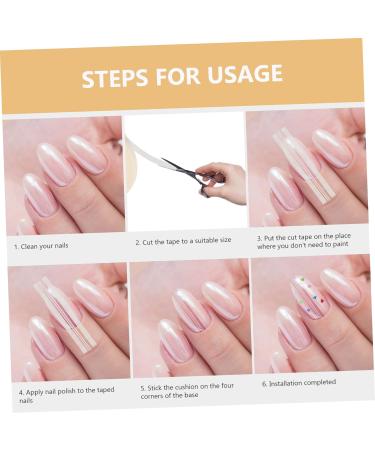 STEPS FOR USAGE

1. Clean your nails

2. Cut the tape to a suitable size

3. Put the cut tape on the place where you don't need to paint

4. Apply nail polish to the taped nails

5. Stick the cushion on the four corners of the base

6. Installation completed