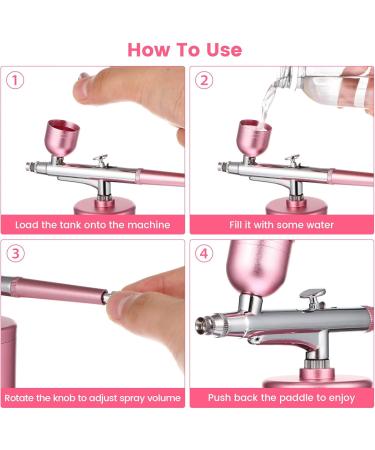 How To Use

1

Load the tank onto the machine

2

Fill it with some water

3

Rotate the knob to adjust spray volume

4

Push back the paddle to enjoy