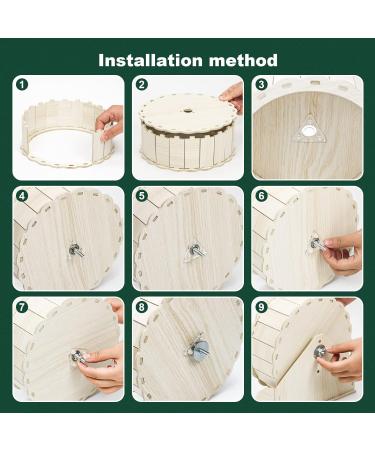 Installation method

1

2

3

4

5

6

7

8

9