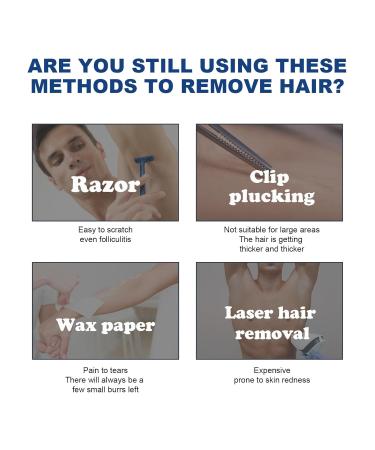 ARE YOU STILL USING THESE METHODS TO REMOVE HAIR?

Razor

Easy to scratch
even folliculitis

Clip plucking

Not suitable for large areas
The hair is getting
thicker and thicker

Wax paper

Pain to tears
There will always be a
few small burrs left

Laser hair removal

Expensive
prone to skin redness