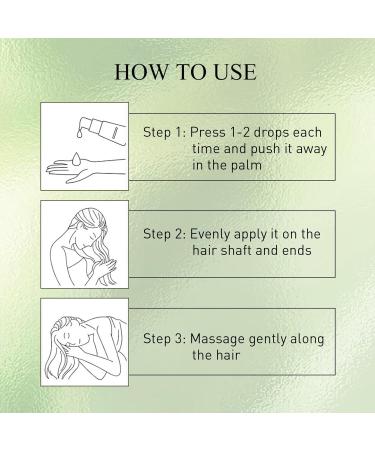 HOW TO USE

Step 1: Press 1-2 drops each time and push it away in the palm

Step 2: Evenly apply it on the hair shaft and ends

Step 3: Massage gently along the hair