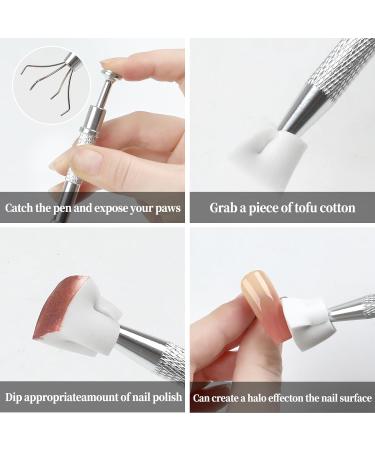 Catch the pen and expose your paws

Grab a piece of tofu cotton

Dip appropriateamount of nail polish

Can create a halo effecton the nail surface