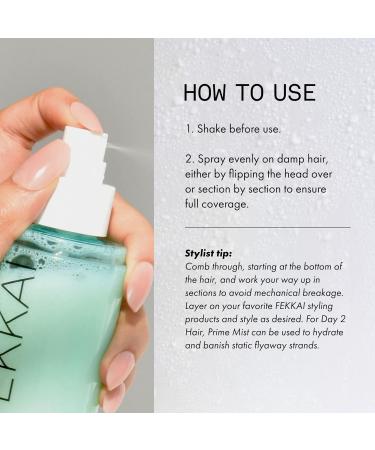 EKKAI

HOW TO USE

1. Shake before use.

2. Spray evenly on damp hair, either by flipping the head over or section by section to ensure full coverage.

Stylist tip:
Comb through, starting at the bottom of the hair, and work your way up in sections to avoid mechanical breakage. Layer on your favorite FEKKAI styling products and style as desired. For Day 2 Hair, Prime Mist can be used to hydrate and banish static flyaway strands.