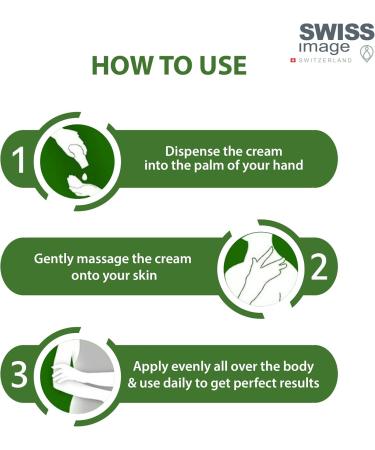 SWISS image
SWITZERLAND

HOW TO USE

1
Dispense the cream into the palm of your hand

Gently massage the cream onto your skin
2

3
Apply evenly all over the body & use daily to get perfect results