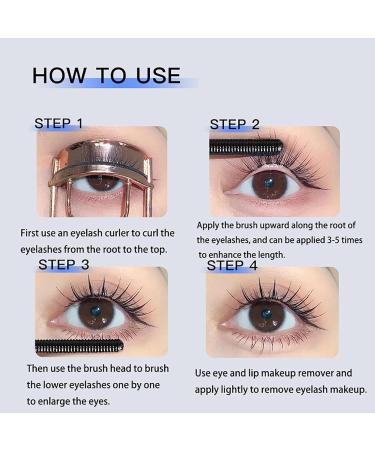 HOW TO USE

STEP 1

First use an eyelash curler to curl the eyelashes from the root to the top.

STEP 2

Apply the brush upward along the root of the eyelashes, and can be applied 3-5 times to enhance the length.

STEP 3

Then use the brush head to brush the lower eyelashes one by one to enlarge the eyes.

STEP 4

Use eye and lip makeup remover and apply lightly to remove eyelash makeup.