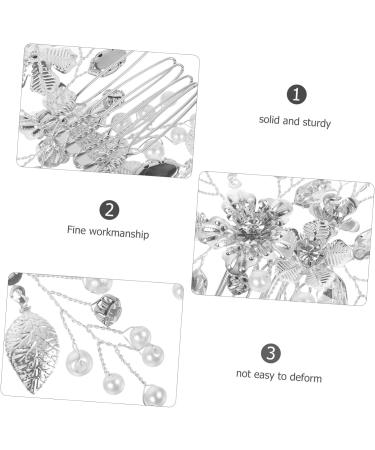 1

solid and sturdy

2

Fine workmanship

3

not easy to deform