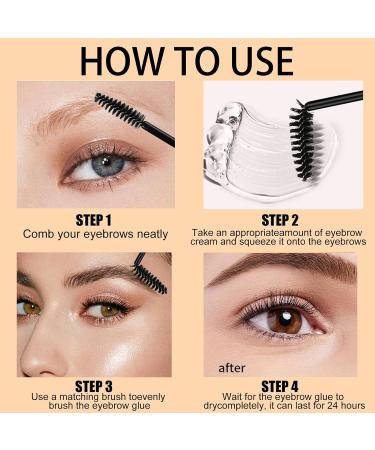 HOW TO USE

STEP 1
Comb your eyebrows neatly

STEP 2
Take an appropriateamount of eyebrow cream and squeeze it onto the eyebrows

STEP 3
Use a matching brush toevenly brush the eyebrow glue

after

STEP 4
Wait for the eyebrow glue to drycompletely, it can last for 24 hours