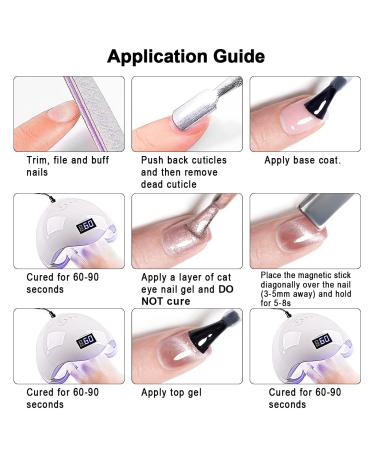 Application Guide

Trim, file and buff nails

Push back cuticles and then remove dead cuticle

Apply base coat.

60

Cured for 60-90 seconds

Apply a layer of cat eye nail gel and DO NOT cure

Place the magnetic stick diagonally over the nail (3-5mm away) and hold for 5-8s

60

Cured for 60-90 seconds

Apply top gel

60

Cured for 60-90 seconds