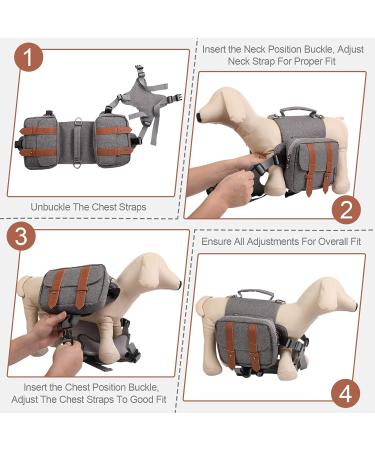 1

Unbuckle The Chest Straps

Insert the Neck Position Buckle, Adjust Neck Strap For Proper Fit

2

3

Insert the Chest Position Buckle, Adjust The Chest Straps To Good Fit

Ensure All Adjustments For Overall Fit

4