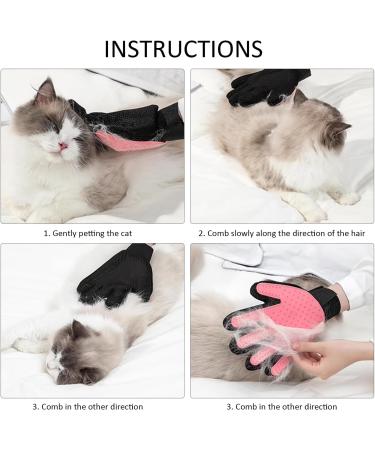 INSTRUCTIONS

1. Gently petting the cat

2. Comb slowly along the direction of the hair

3. Comb in the other direction

3. Comb in the other direction