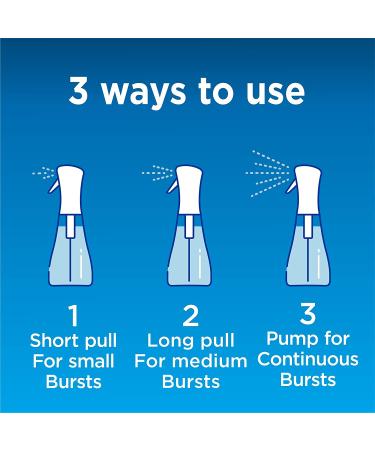 3 ways to use

1
Short pull
For small
Bursts

2
Long pull
For medium
Bursts

3
Pump for
Continuous
Bursts