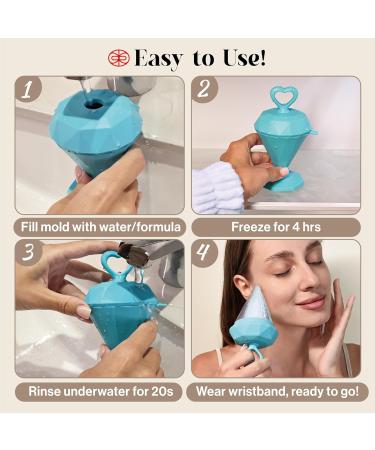 Easy to Use!

1

Fill mold with water/formula

2

Freeze for 4 hrs

3

Rinse underwater for 20s

4

Wear wristband, ready to go!