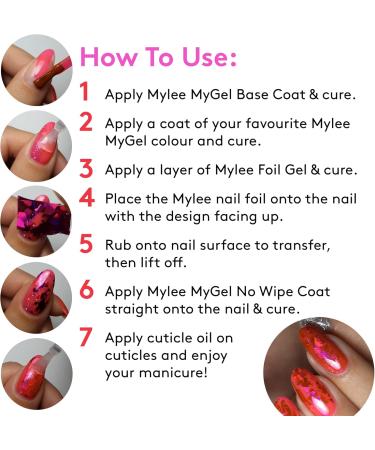 How To Use:

1 Apply Mylee MyGel Base Coat & cure.

2 Apply a coat of your favourite Mylee MyGel colour and cure.

3 Apply a layer of Mylee Foil Gel & cure.

4 Place the Mylee nail foil onto the nail with the design facing up.

5 Rub onto nail surface to transfer, then lift off.

6 Apply Mylee MyGel No Wipe Coat straight onto the nail & cure.

7 Apply cuticle oil on cuticles and enjoy your manicure!