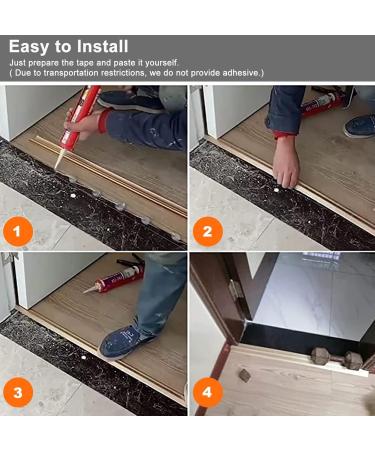 Easy to Install

Just prepare the tape and paste it yourself.
( Due to transportation restrictions, we do not provide adhesive.)

1

2

3

4