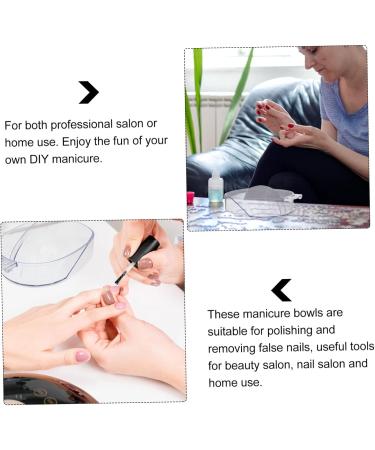 For both professional salon or home use. Enjoy the fun of your own DIY manicure.

These manicure bowls are suitable for polishing and removing false nails, useful tools for beauty salon, nail salon and home use.