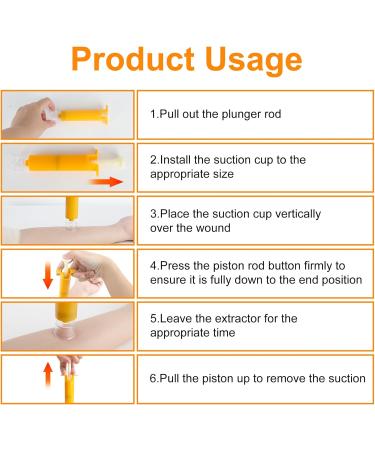 Product Usage

1.Pull out the plunger rod

2.Install the suction cup to the appropriate size

3.Place the suction cup vertically over the wound

4.Press the piston rod button firmly to ensure it is fully down to the end position

5.Leave the extractor for the appropriate time

6.Pull the piston up to remove the suction