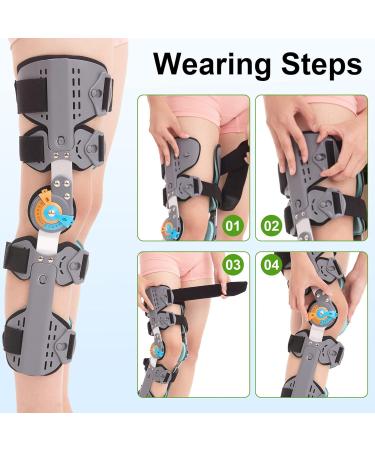 Wearing Steps

01

02

03

04