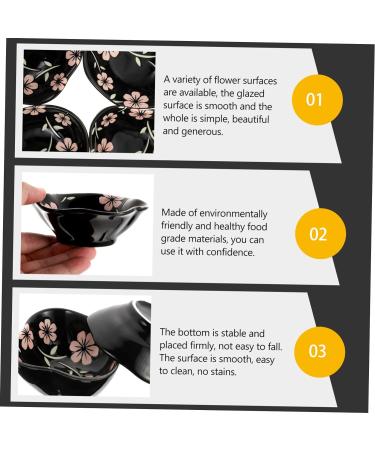 A variety of flower surfaces are available, the glazed surface is smooth and the whole is simple, beautiful and generous.

01

Made of environmentally friendly and healthy food grade materials, you can use it with confidence.

02

The bottom is stable and placed firmly, not easy to fall. The surface is smooth, easy to clean, no stains.

03