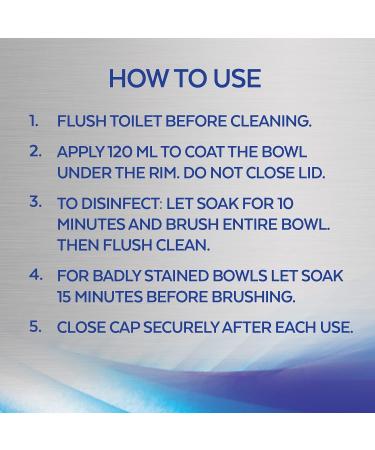 HOW TO USE

1. FLUSH TOILET BEFORE CLEANING.

2. APPLY 120 ML TO COAT THE BOWL UNDER THE RIM. DO NOT CLOSE LID.

3. TO DISINFECT: LET SOAK FOR 10 MINUTES AND BRUSH ENTIRE BOWL. THEN FLUSH CLEAN.

4. FOR BADLY STAINED BOWLS LET SOAK 15 MINUTES BEFORE BRUSHING.

5. CLOSE CAP SECURELY AFTER EACH USE.