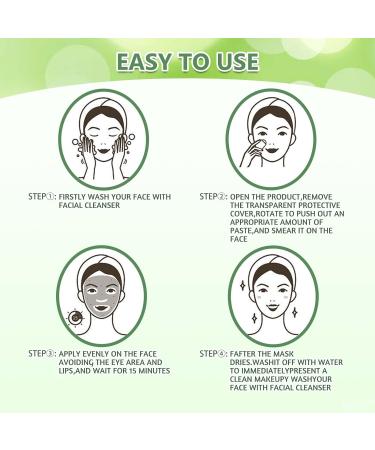 EASY TO USE

STEP①: FIRSTLY WASH YOUR FACE WITH FACIAL CLEANSER

STEP②: OPEN THE PRODUCT,REMOVE THE TRANSPARENT PROTECTIVE COVER,ROTATE TO PUSH OUT AN APPROPRIATE AMOUNT OF PASTE,AND SMEAR IT ON THE FACE

STEP③: APPLY EVENLY ON THE FACE AVOIDING THE EYE AREA AND LIPS,AND WAIT FOR 15 MINUTES

STEP④: FAFTER THE MASK DRIES.WASHIT OFF WITH WATER TO IMMEDIATELYPRESENT A CLEAN MAKEUPY WASHYOUR FACE WITH FACIAL CLEANSER