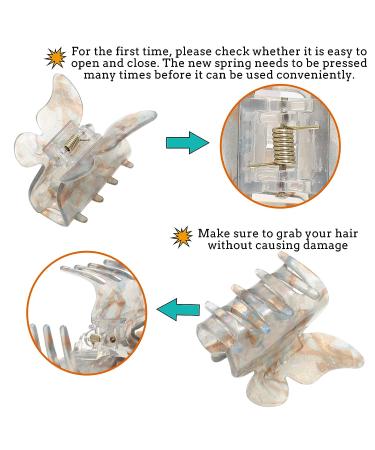 For the first time, please check whether it is easy to open and close. The new spring needs to be pressed many times before it can be used conveniently.

Make sure to grab your hair without causing damage