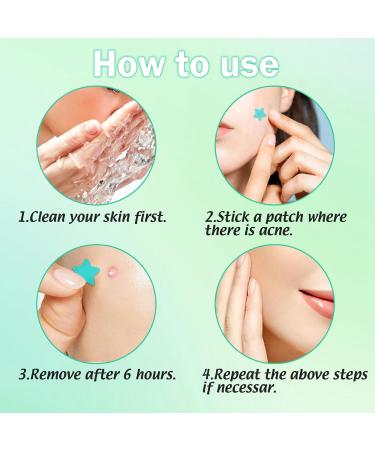 How to use

1.Clean your skin first.

2.Stick a patch where there is acne.

3.Remove after 6 hours.

4.Repeat the above steps if necessar.