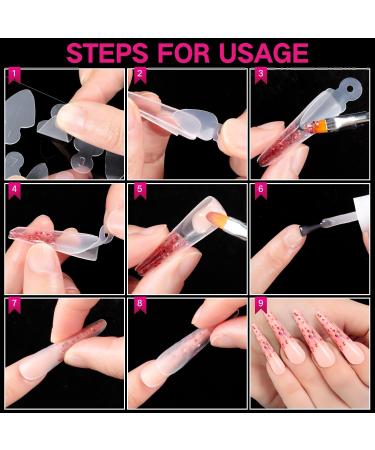 STEPS FOR USAGE

1

2

3

4

5

6

7

8

9